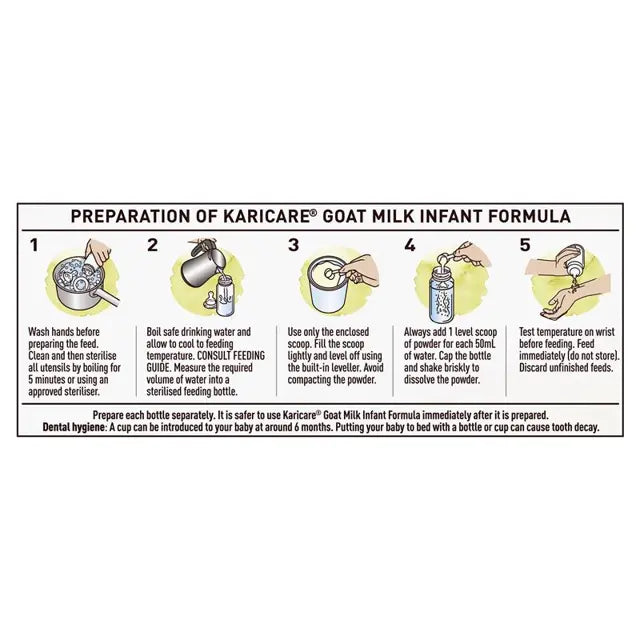 PREPARATION OF KARICARE® GOAT MILK INFANT FORMULA

1

Wash hands before preparing the feed. Clean and then sterilise all utensils by boiling for 5 minutes or using an approved steriliser.

2

Boil safe drinking water and allow to cool to feeding temperature. CONSULT FEEDING GUIDE. Measure the required volume of water into a sterilised feeding bottle.

3

Use only the enclosed scoop. Fill the scoop lightly and level off using the built-in leveller. Avoid compacting the powder.

4

Always add 1 level scoop of powder for each 50mL of water. Cap the bottle and shake briskly to dissolve the powder.

5

Test temperature on wrist before feeding. Feed immediately (do not store). Discard unfinished feeds.

Prepare each bottle separately. It is safer to use Karicare® Goat Milk Infant Formula immediately after it is prepared.
Dental hygiene: A cup can be introduced to your baby at around 6 months. Putting your baby to bed with a bottle or cup can cause tooth decay.